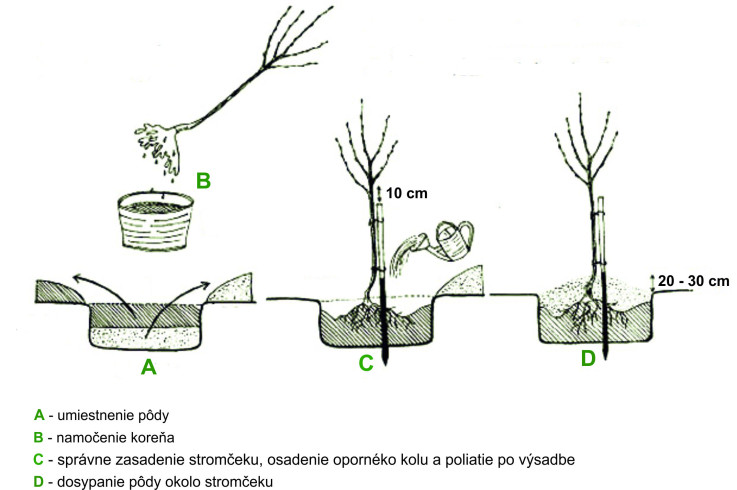 B

10 cm

20 - 30 cm

A

C

D

A - umiestnenie pôdy
B - namočenie koreňa
C - správne zasadenie stromčeku, osadenie oporného kolu a poliatie po výsadbe
D - dosypanie pôdy okolo stromčeku